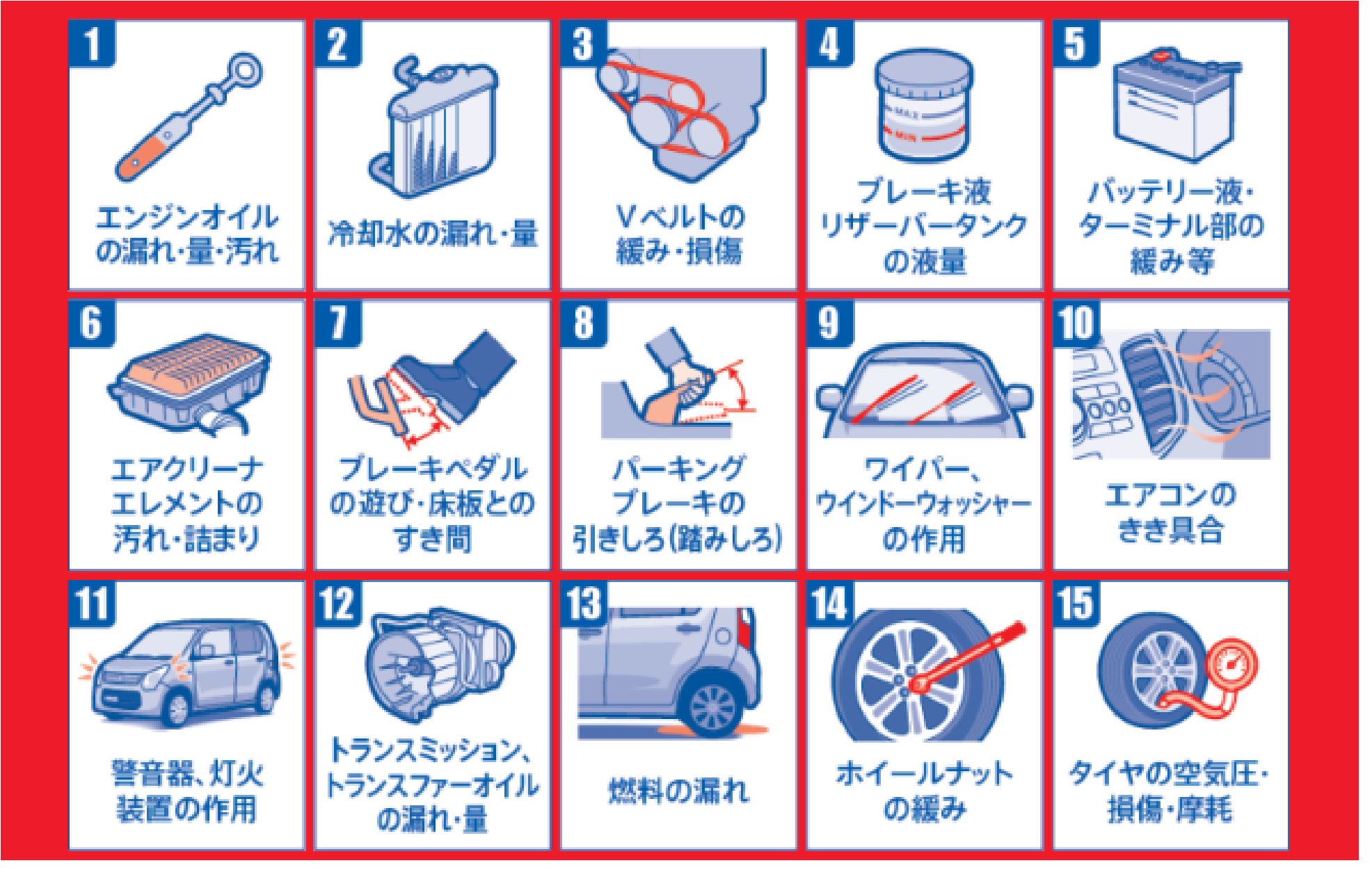 1
エンジンオイルの漏れ・量・汚れ

2
冷却水の漏れ・量

3
Vベルトの緩み・損傷

4
MAX
MIN
ブレーキ液リザーバータンクの液量

5
バッテリー液・ターミナル部の緩み等

6
エアクリーナエレメントの汚れ・詰まり

7
ブレーキペダルの遊び・床板とのすき間

8
パーキングブレーキの引きしろ(踏みしろ)

9
ワイパー、ウインドーウォッシャーの作用

10
エアコンのきき具合

11
警音器、灯火装置の作用

12
トランスミッション、トランスファーオイルの漏れ・量

13
燃料の漏れ

14
ホイールナットの緩み

15
タイヤの空気圧・損傷・摩耗