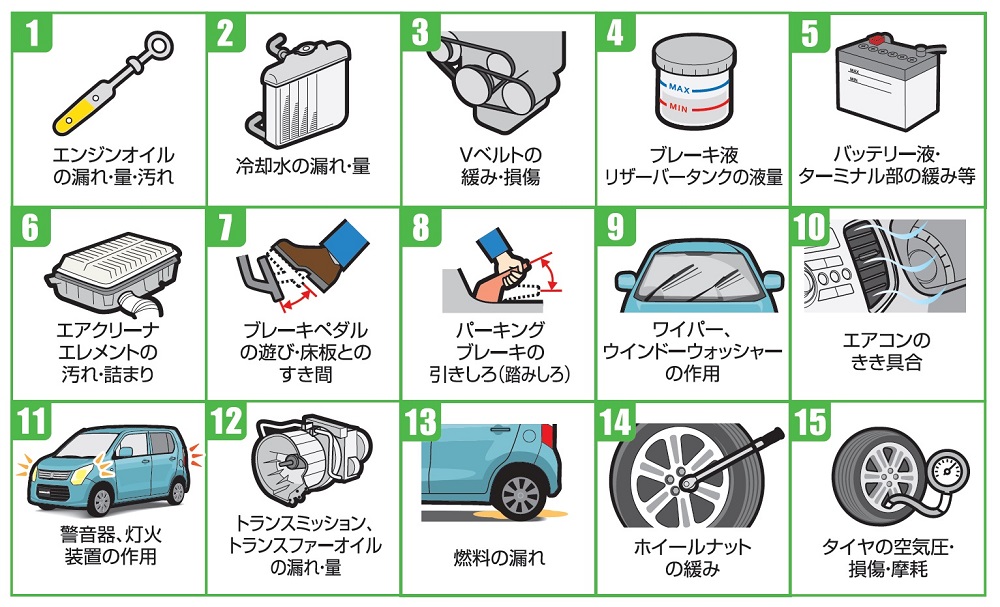 1
エンジンオイルの漏れ・量・汚れ

2
冷却水の漏れ・量

3
Vベルトの緩み・損傷

4
MAX
MIN
ブレーキ液リザーバータンクの液量

5
バッテリー液・ターミナル部の緩み等

6
エアクリーナエレメントの汚れ・詰まり

7
ブレーキペダルの遊び・床板とのすき間

8
パーキングブレーキの引きしろ(踏みしろ)

9
ワイパー、ウインドーウォッシャーの作用

10
エアコンのきき具合

11
警音器、灯火装置の作用

12
トランスミッション、トランスファーオイルの漏れ・量

13
燃料の漏れ

14
ホイールナットの緩み

15
タイヤの空気圧・損傷・摩耗