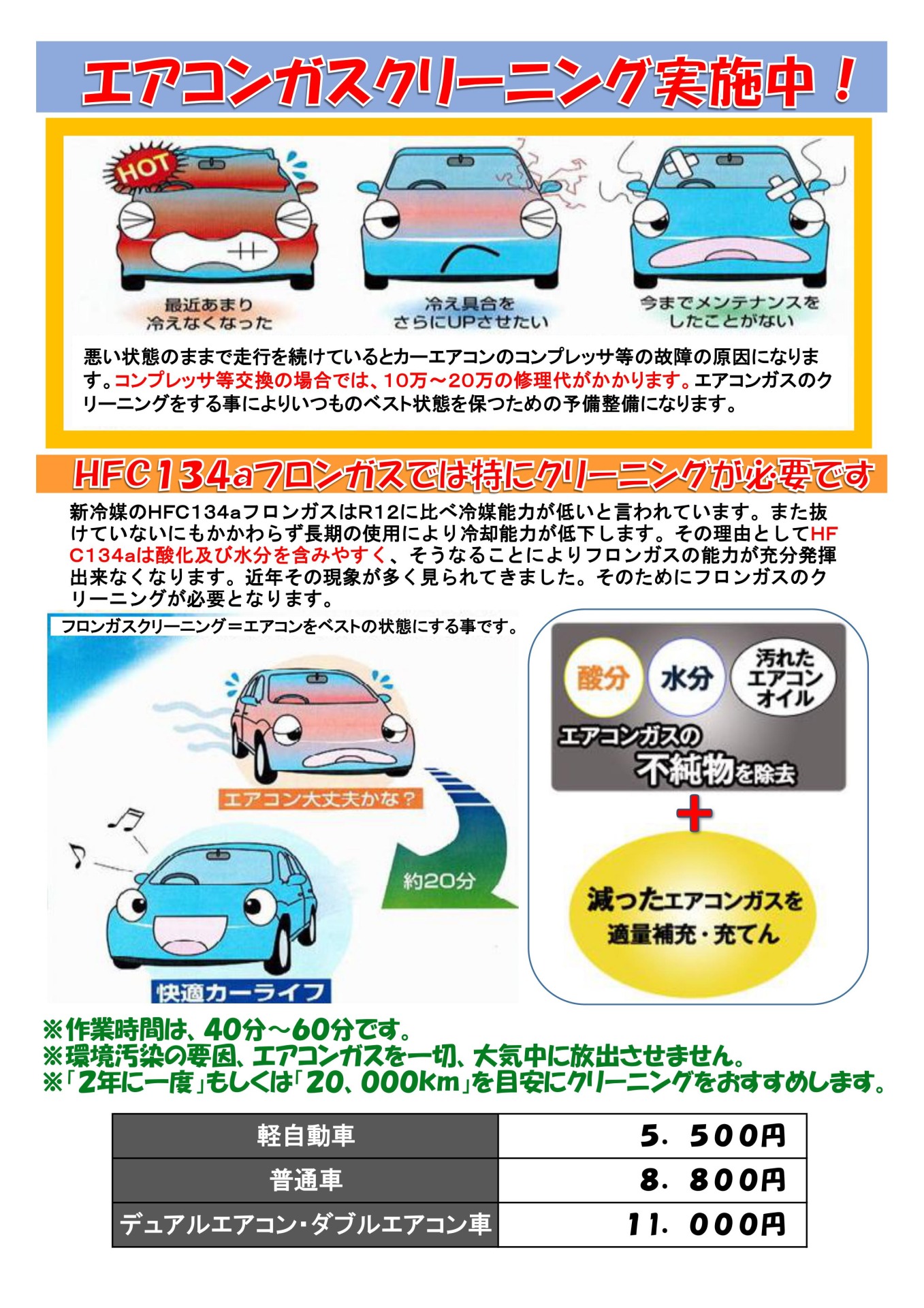 エアコンガスクリーニング実施中！

HOT

最近あまり冷えなくなった

冷え具合をさらにUPさせたい

今までメンテナンスをしたことがない

悪い状態のままで走行を続けているとカーエアコンのコンプレッサ等の故障の原因になります。コンプレッサ等交換の場合では、10万～20万の修理代がかかります。エアコンガスのクリーニングをする事によりいつものベスト状態を保つための予備整備になります。

HFC134aフロンガスでは特にクリーニングが必要です

新冷媒のHFC134aフロンガスはR12に比べ冷媒能力が低いと言われています。また抜けていないにもかかわらず長期の使用により冷却能力が低下します。その理由としてHFC134aは酸化及び水分を含みやすく、そうなることによりフロンガスの能力が充分発揮出来なくなります。近年その現象が多く見られてきました。そのためにフロンガスのクリーニングが必要となります。

フロンガスクリーニング＝エアコンをベストの状態にする事です。

エアコン大丈夫かな？

約20分

快適カーライフ

酸分

水分

汚れたエアコンオイル

エアコンガスの不純物を除去

＋

減ったエアコンガスを適量補充・充てん

※作業時間は、40分～60分です。
※環境汚染の要因、エアコンガスを一切、大気中に放出させません。
※「2年に一度」もしくは「20、000km」を目安にクリーニングをおすすめします。

| 軽自動車 | 5．500円 |
|---|---|
| 普通車 | 8．800円 |
| デュアルエアコン・ダブルエアコン車 | 11．000円 |